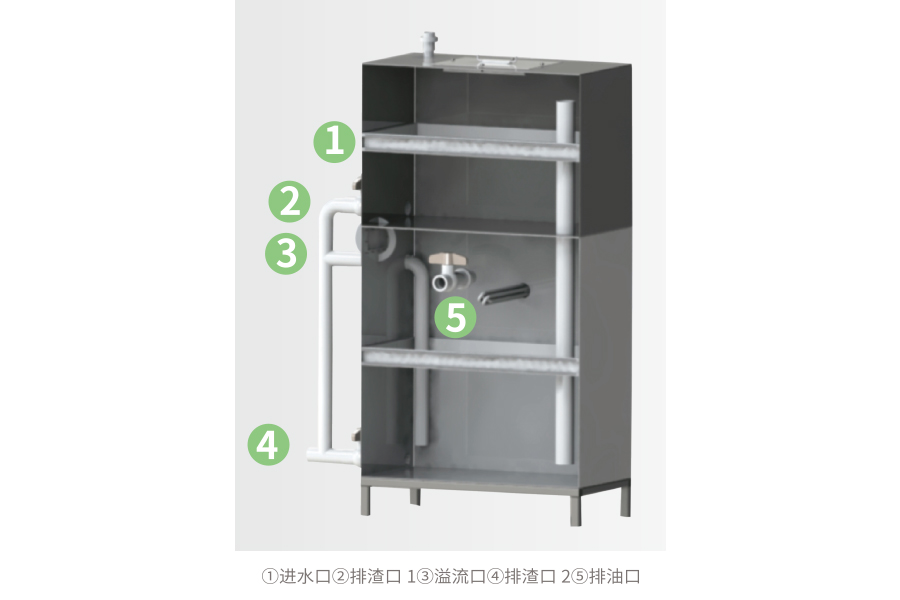 1
2
3
5
4

①进水口②排渣口 1③溢流口④排渣口 2⑤排油口